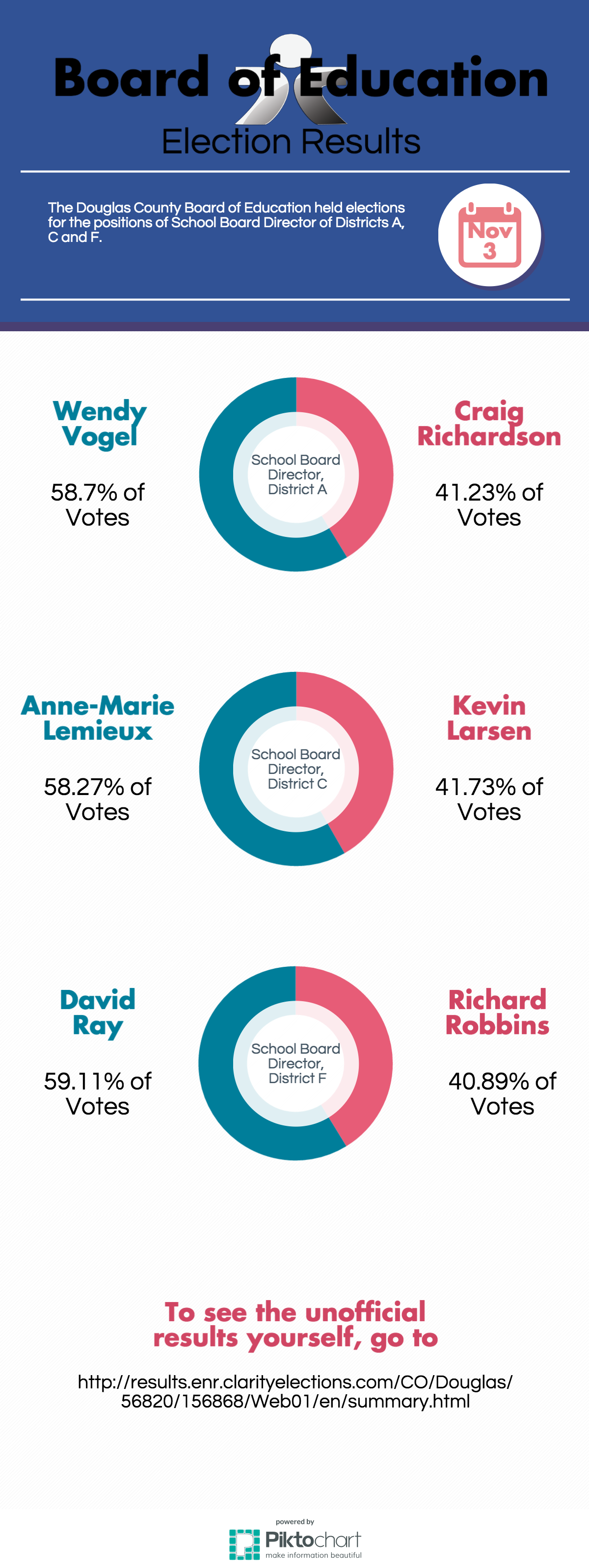 Board of Education

Election Results

The Douglas County Board of Education held elections for the positions of School Board Director of Districts A, C and F.

Nov 3

Wendy Vogel

58.7% of Votes

School Board Director, District A

Craig Richardson

41.23% of Votes

Anne-Marie Lemieux

58.27% of Votes

School Board Director, District C

Kevin Larsen

41.73% of Votes

David Ray

59.11% of Votes

School Board Director, District F

Richard Robbins

40.89% of Votes

To see the unofficial results yourself, go to

http://results.enr.clarityelections.com/CO/Douglas/56820/156868/Web01/en/summary.html

powered by
Piktochart
make information beautiful